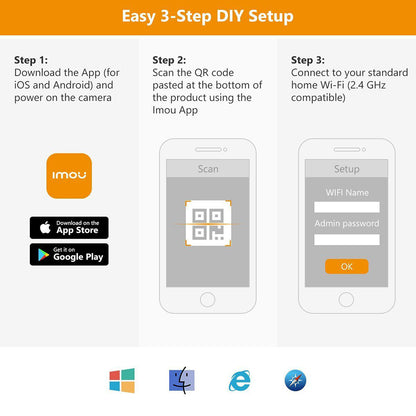 Easy 3-Step DIY Setup

Step 1:
Download the App (for iOS and Android) and power on the camera

imou

Download on the
App Store

Get it on
Google Play

Step 2:
Scan the QR code pasted at the bottom of the product using the Imou App

Scan

Step 3:
Connect to your standard home Wi-Fi (2.4 GHz compatible)

Setup

WIFI Name

Admin password

OK